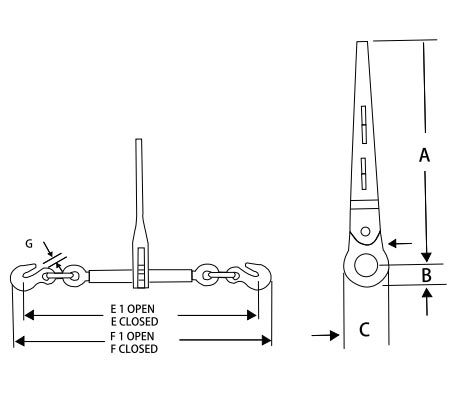 G

E 1 OPEN
E CLOSED

F 1 OPEN
F CLOSED

A

B

C